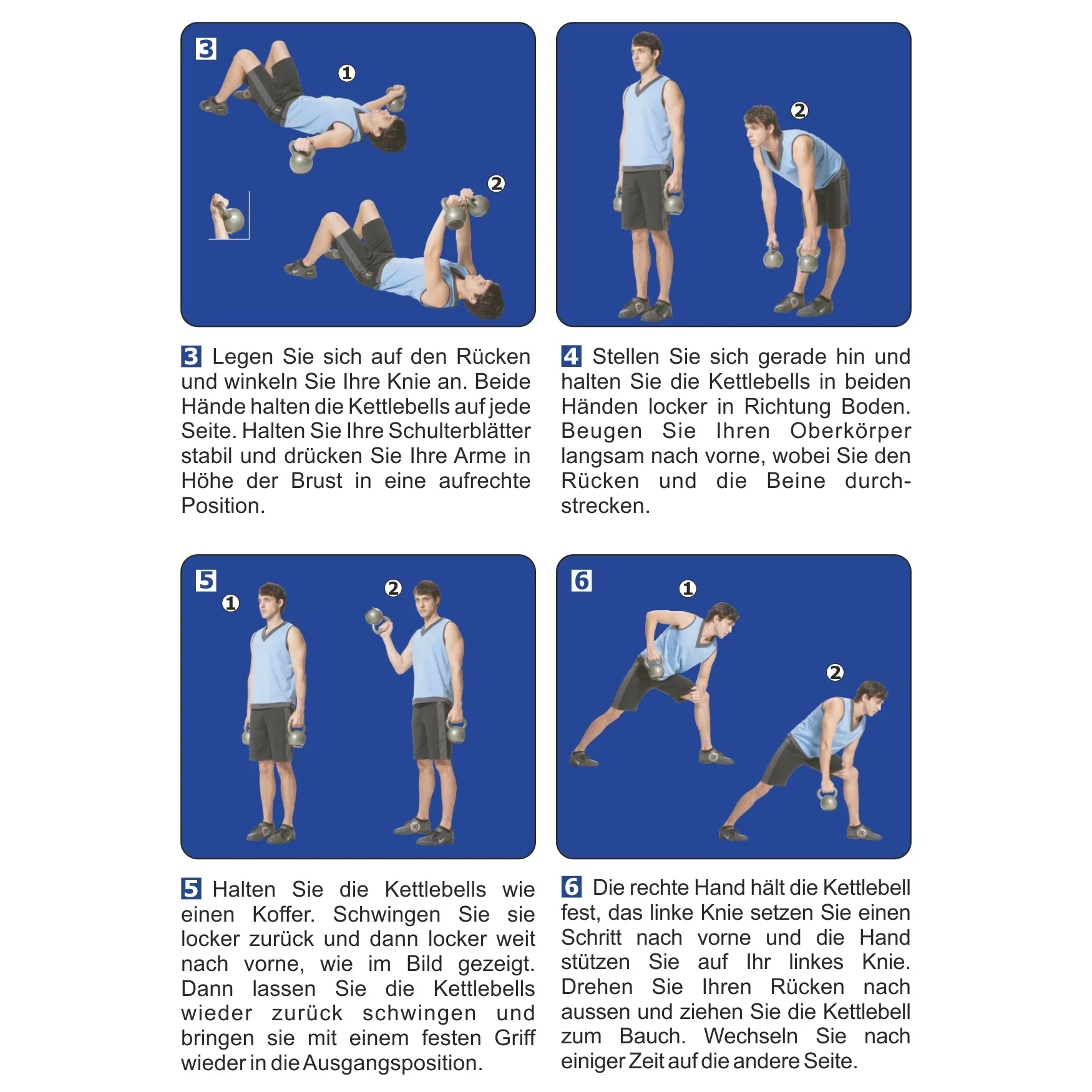 3

1

2

2

3 Legen Sie sich auf den Rücken und winkeln Sie Ihre Knie an. Beide Hände halten die Kettlebells auf jede Seite. Halten Sie Ihre Schulterblätter stabil und drücken Sie Ihre Arme in Höhe der Brust in eine aufrechte Position.

4 Stellen Sie sich gerade hin und halten Sie die Kettlebells in beiden Händen locker in Richtung Boden. Beugen Sie Ihren Oberkörper langsam nach vorne, wobei Sie den Rücken und die Beine durchstrecken.

5

1

2

6

1

2

5 Halten Sie die Kettlebells wie einen Koffer. Schwingen Sie sie locker zurück und dann locker weit nach vorne, wie im Bild gezeigt. Dann lassen Sie die Kettlebells wieder zurück schwingen und bringen sie mit einem festen Griff wieder in die Ausgangsposition.

6 Die rechte Hand hält die Kettlebell fest, das linke Knie setzen Sie einen Schritt nach vorne und die Hand stützen Sie auf Ihr linkes Knie. Drehen Sie Ihren Rücken nach aussen und ziehen Sie die Kettlebell zum Bauch. Wechseln Sie nach einiger Zeit auf die andere Seite.